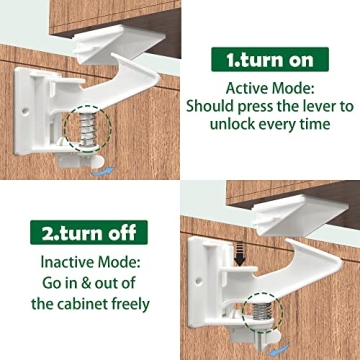 1.turn on

Active Mode:
Should press the lever to unlock every time

2.turn off

Inactive Mode:
Go in & out of the cabinet freely