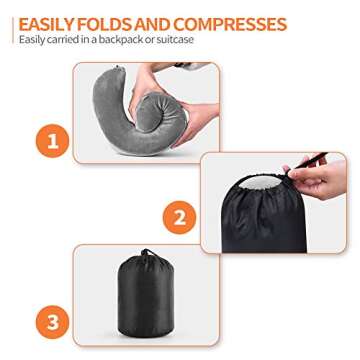 EASILY FOLDS AND COMPRESSES
Easily carried in a backpack or suitcase

1

2

3