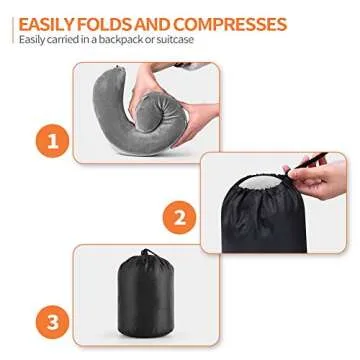 EASILY FOLDS AND COMPRESSES
Easily carried in a backpack or suitcase

1

2

3