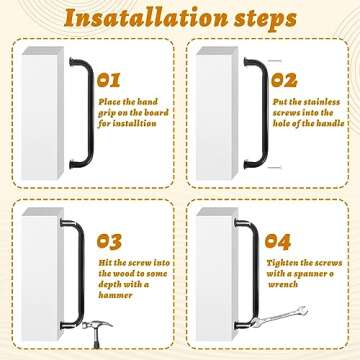 Insatallation steps

01

Place the hand grip on the board for installtion

02

Put the stainless screws into the hole of the handle

03

Hit the screw into the wood to some depth with a hammer

04

Tighten the screws with a spanner o wrench