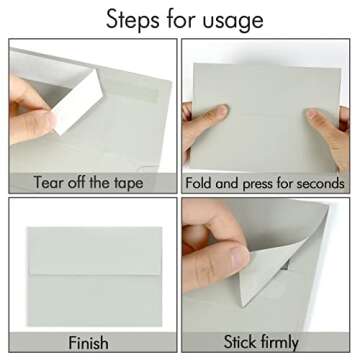 Steps for usage

Tear off the tape

Fold and press for seconds

Finish

Stick firmly