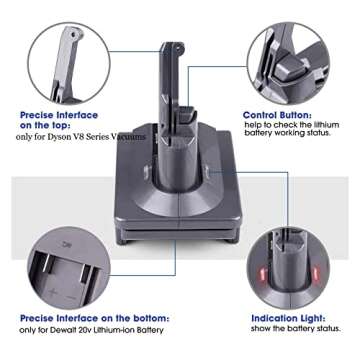 Precise Interface on the top:
only for Dyson V8 Series Vacuums

Control Button:
help to check the lithium battery working status.

Precise Interface on the bottom:
only for Dewalt 20v Lithium-ion Battery

Indication Light:
show the battery status.