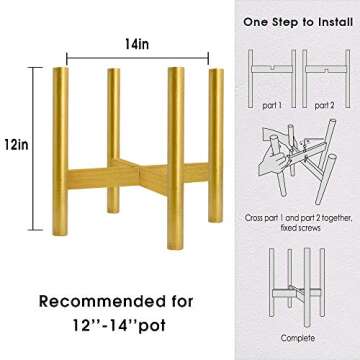 14in

12in

Recommended for 12''-14''pot

One Step to Install

part 1

part 2

Cross part 1 and part 2 together, fixed screws

Complete