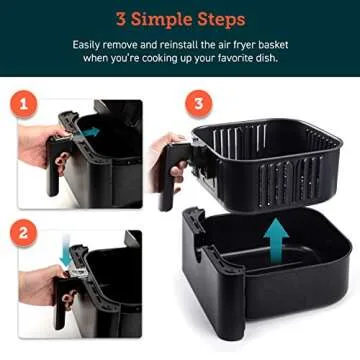 3 Simple Steps

Easily remove and reinstall the air fryer basket when you're cooking up your favorite dish.

1

3

2