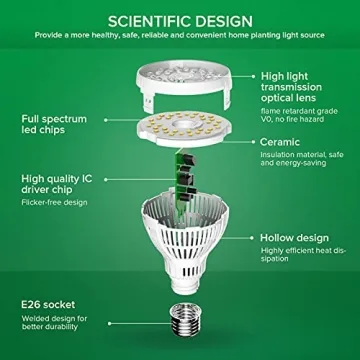 SCIENTIFIC DESIGN
Provide a more healthy, safe, reliable and convenient home planting light source

High light transmission optical lens
flame retardant grade V0, no fire hazard

Full spectrum led chips

Ceramic
Insulation material, safe and energy-saving

High quality IC driver chip
Flicker-free design

Hollow design
Highly efficient heat dissipation

E26 socket
Welded design for better durability