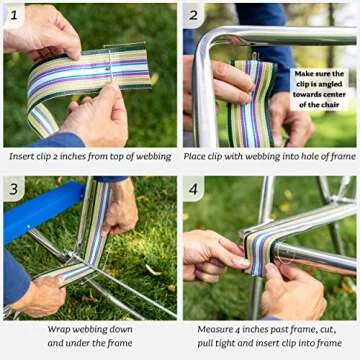 1

Insert clip 2 inches from top of webbing

2

Make sure the clip is angled towards center of the chair

Place clip with webbing into hole of frame

3

Wrap webbing down and under the frame

4

Measure 4 inches past frame, cut, pull tight and insert clip into frame