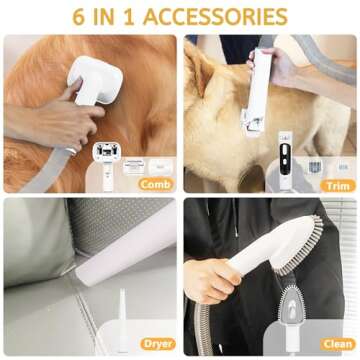 6 IN 1 ACCESSORIES

Comb

Trim

Dryer

Clean