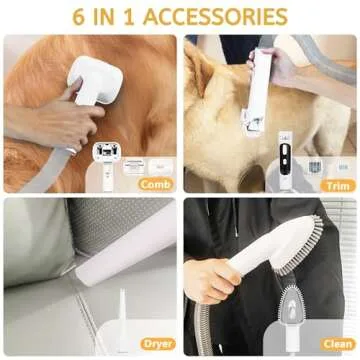 6 IN 1 ACCESSORIES

Comb

Trim

Dryer

Clean