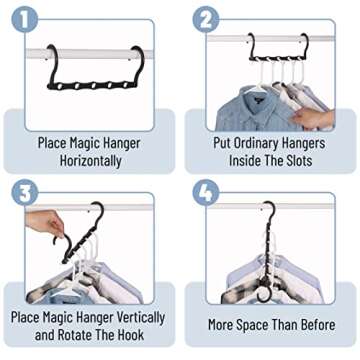 1

Place Magic Hanger Horizontally

2

Put Ordinary Hangers Inside The Slots

3

Place Magic Hanger Vertically and Rotate The Hook

4

More Space Than Before