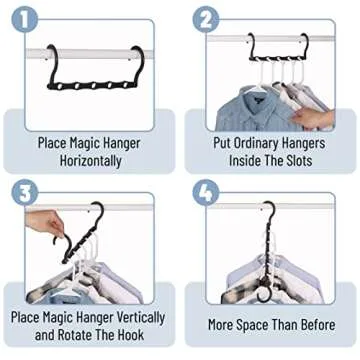 1

Place Magic Hanger Horizontally

2

Put Ordinary Hangers Inside The Slots

3

Place Magic Hanger Vertically and Rotate The Hook

4

More Space Than Before