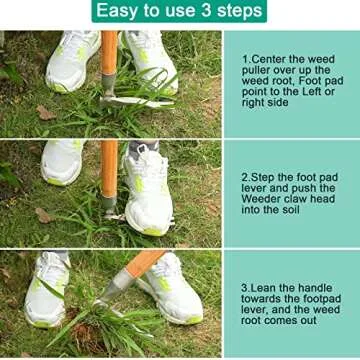 Easy to use 3 steps

1.Center the weed puller over up the weed root, Foot pad point to the Left or right side

2.Step the foot pad lever and push the Weeder claw head into the soil

3.Lean the handle towards the footpad lever, and the weed root comes out