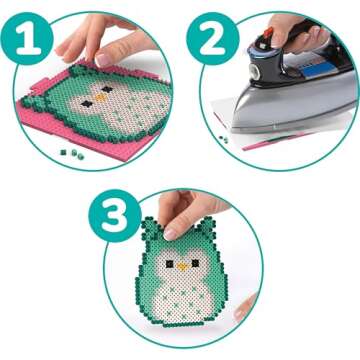 1

2

3