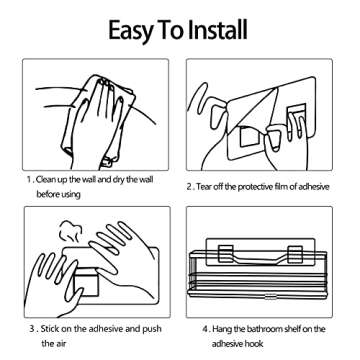 Easy To Install

1 . Clean up the wall and dry the wall before using

2 . Tear off the protective film of adhesive

3 . Stick on the adhesive and push the air

4 . Hang the bathroom shelf on the adhesive hook