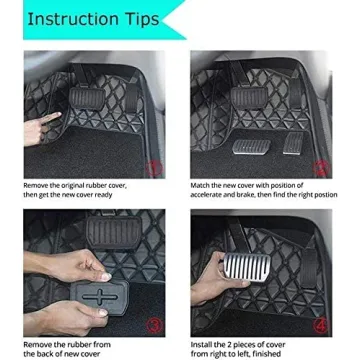 Instruction Tips

①

Remove the original rubber cover, then get the new cover ready

②

Match the new cover with position of accelerate and brake, then find the right postion

③

Remove the rubber from the back of new cover

④

Install the 2 pieces of cover from right to left, finished