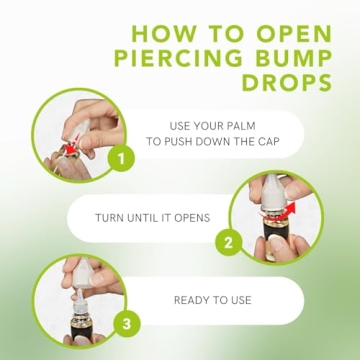 HOW TO OPEN PIERCING BUMP DROPS

1

USE YOUR PALM TO PUSH DOWN THE CAP

TURN UNTIL IT OPENS

2

3

READY TO USE