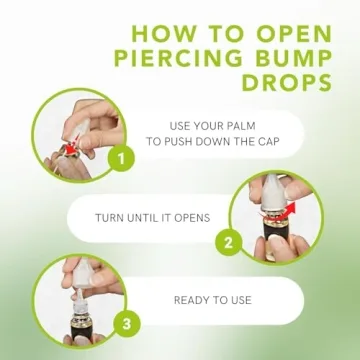 HOW TO OPEN PIERCING BUMP DROPS

1

USE YOUR PALM TO PUSH DOWN THE CAP

TURN UNTIL IT OPENS

2

3

READY TO USE