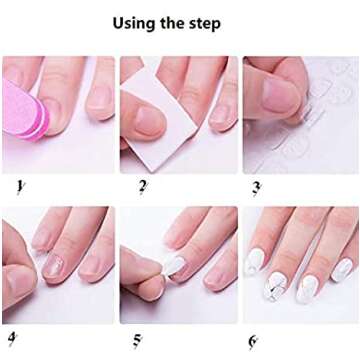 Using the step

1

2

3

4

5

6