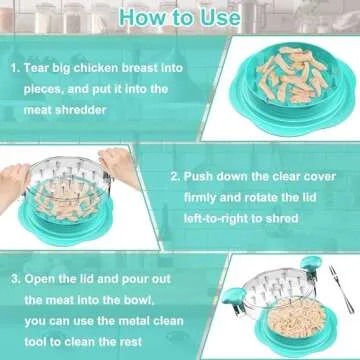 How to Use

1. Tear big chicken breast into pieces, and put it into the meat shredder

2. Push down the clear cover firmly and rotate the lid left-to-right to shred

3. Open the lid and pour out the meat into the bowl, you can use the metal clean tool to clean the rest