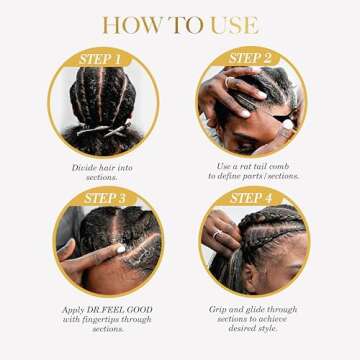 HOW TO USE

STEP 1

Divide hair into sections.

STEP 2

Use a rat tail comb to define parts/sections.

STEP 3

Apply DR.FEEL GOOD with fingertips through sections.

STEP 4

Grip and glide through sections to achieve desired style.