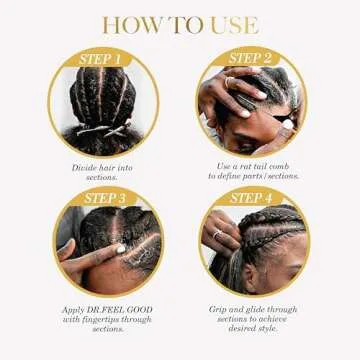 HOW TO USE

STEP 1

Divide hair into sections.

STEP 2

Use a rat tail comb to define parts/sections.

STEP 3

Apply DR.FEEL GOOD with fingertips through sections.

STEP 4

Grip and glide through sections to achieve desired style.