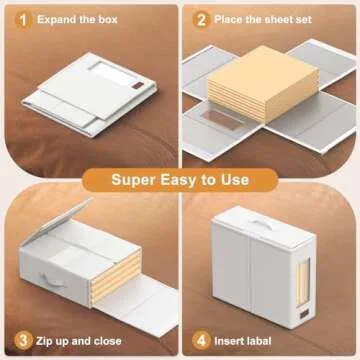 1 Expand the box

2 Place the sheet set

Super Easy to Use

3 Zip up and close

4 Insert labal