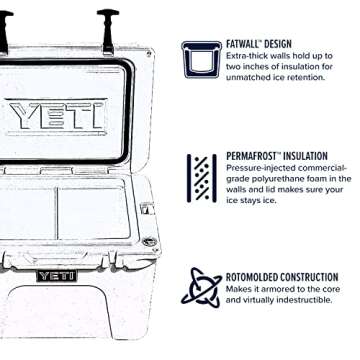 YETI

YETI

FATWALL™ DESIGN
Extra-thick walls hold up to two inches of insulation for unmatched ice retention.

PERMAFROST™ INSULATION
Pressure-injected commercial-grade polyurethane foam in the walls and lid makes sure your ice stays ice.

ROTOMOLDED CONSTRUCTION
Makes it armored to the core and virtually indestructible.