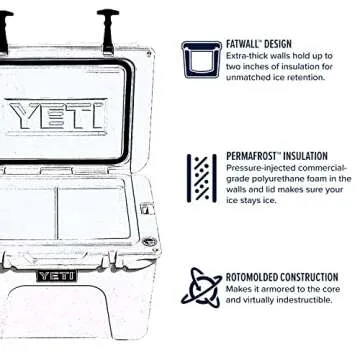 YETI

YETI

FATWALL™ DESIGN
Extra-thick walls hold up to two inches of insulation for unmatched ice retention.

PERMAFROST™ INSULATION
Pressure-injected commercial-grade polyurethane foam in the walls and lid makes sure your ice stays ice.

ROTOMOLDED CONSTRUCTION
Makes it armored to the core and virtually indestructible.