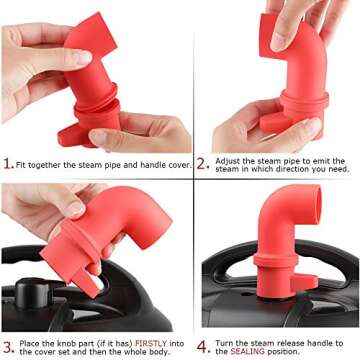 1. Fit together the steam pipe and handle cover.

2. Adjust the steam pipe to emit the steam in which direction you need.

3. Place the knob part (if it has) FIRSTLY into the cover set and then the whole body.

4. Turn the steam release handle to the SEALING position.