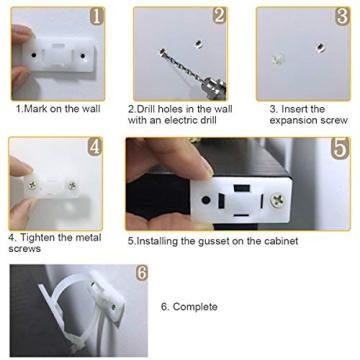 1

1.Mark on the wall

2

2.Drill holes in the wall with an electric drill

3

3. Insert the expansion screw

4

4. Tighten the metal screws

5

5.Installing the gusset on the cabinet

6

6. Complete