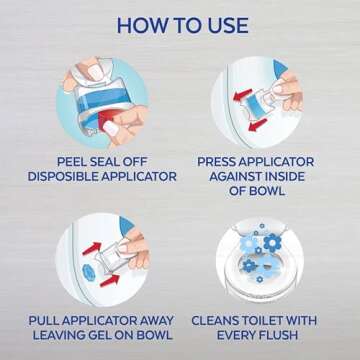 HOW TO USE

PEEL SEAL OFF DISPOSIBLE APPLICATOR

PRESS APPLICATOR AGAINST INSIDE OF BOWL

PULL APPLICATOR AWAY LEAVING GEL ON BOWL

CLEANS TOILET WITH EVERY FLUSH