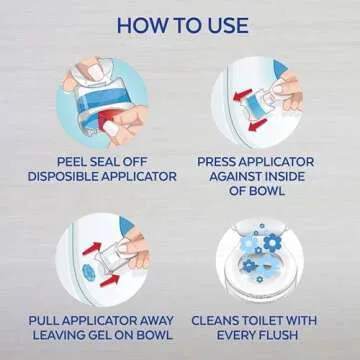 HOW TO USE

PEEL SEAL OFF DISPOSIBLE APPLICATOR

PRESS APPLICATOR AGAINST INSIDE OF BOWL

PULL APPLICATOR AWAY LEAVING GEL ON BOWL

CLEANS TOILET WITH EVERY FLUSH