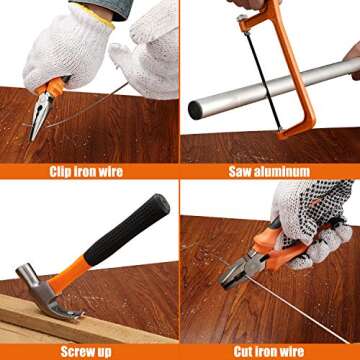 Clip iron wire

Saw aluminum

Screw up

Cut iron wire