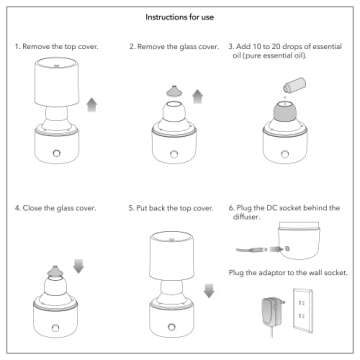 Instructions for use

1. Remove the top cover.

2. Remove the glass cover.

3. Add 10 to 20 drops of essential oil (pure essential oil).

4. Close the glass cover.

5. Put back the top cover.

6. Plug the DC socket behind the diffuser.

Plug the adaptor to the wall socket.