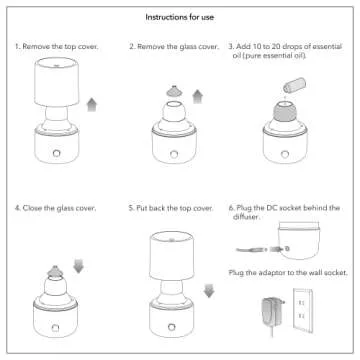 Instructions for use

1. Remove the top cover.

2. Remove the glass cover.

3. Add 10 to 20 drops of essential oil (pure essential oil).

4. Close the glass cover.

5. Put back the top cover.

6. Plug the DC socket behind the diffuser.

Plug the adaptor to the wall socket.