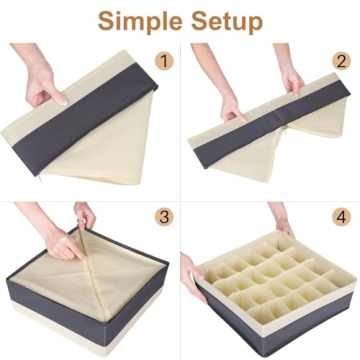 Simple Setup

1

2

3

4