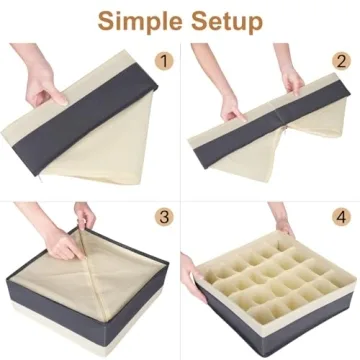 Simple Setup

1

2

3

4