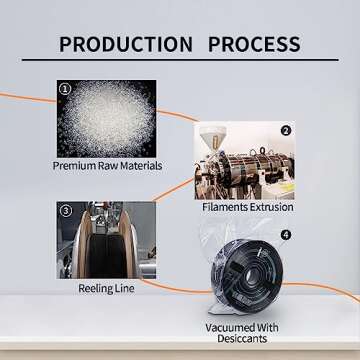 PRODUCTION PROCESS

①

Premium Raw Materials

②

Filaments Extrusion

③

Reeling Line

④

Vacuumed With Desiccants