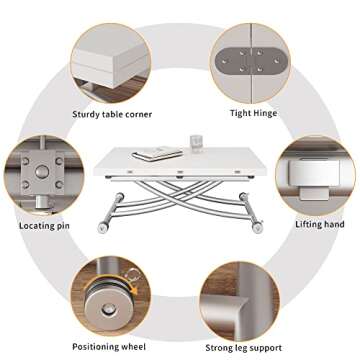 Sturdy table corner

Tight Hinge

Locating pin

Lifting hand

Positioning wheel

Strong leg support