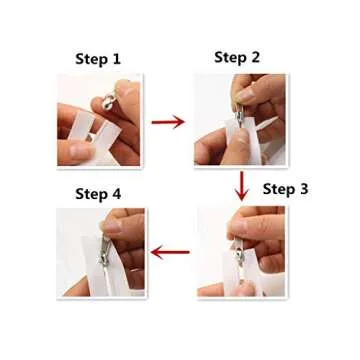 Step 1

Step 2

Step 3

Step 4