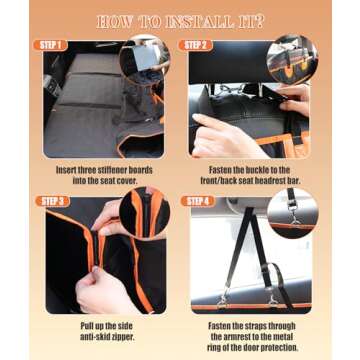 HOW TO INSTALL IT?

STEP 1

Insert three stiffener boards into the seat cover.

STEP 2

Fasten the buckle to the front/back seat headrest bar.

STEP 3

Pull up the side anti-skid zipper.

STEP 4

Fasten the straps through the armrest to the metal ring of the door protection.