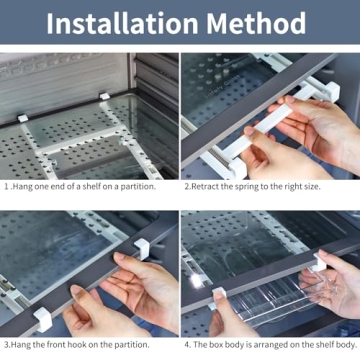 Installation Method

1 .Hang one end of a shelf on a partition.

2.Retract the spring to the right size.

3.Hang the front hook on the partition.

4. The box body is arranged on the shelf body.