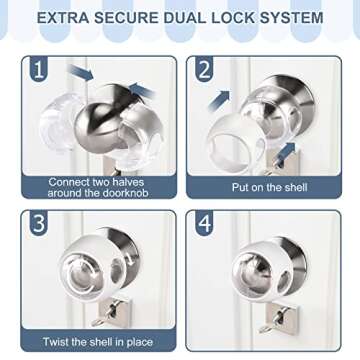 EXTRA SECURE DUAL LOCK SYSTEM

1

Connect two halves around the doorknob

2

Put on the shell

3

Twist the shell in place

4