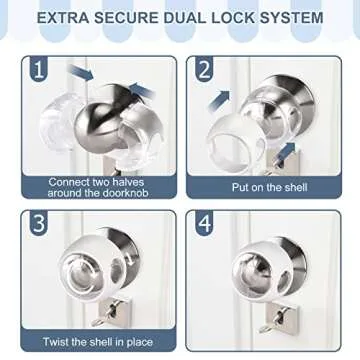 EXTRA SECURE DUAL LOCK SYSTEM

1
Connect two halves around the doorknob

2
Put on the shell

3
Twist the shell in place

4