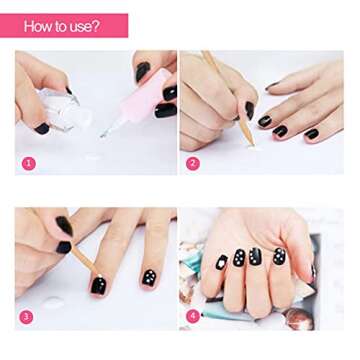 How to use?

1

2

3

4