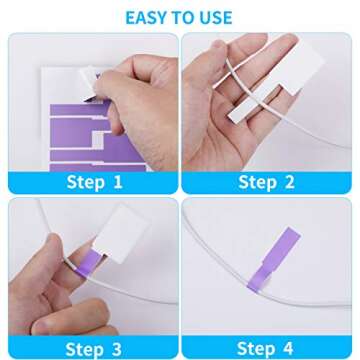 EASY TO USE

Step 1

Step 2

Step 3

Step 4