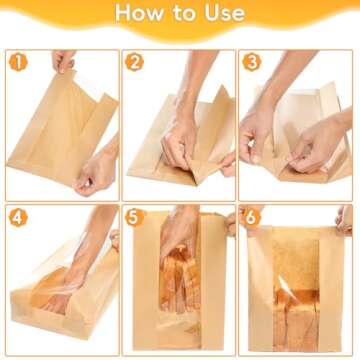 How to Use

1

2

3

4

5

6