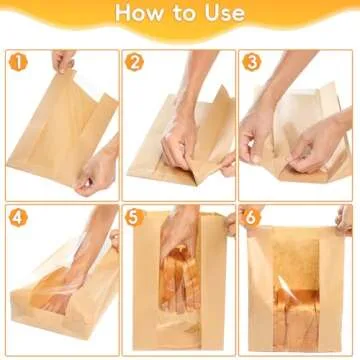 How to Use

1

2

3

4

5

6