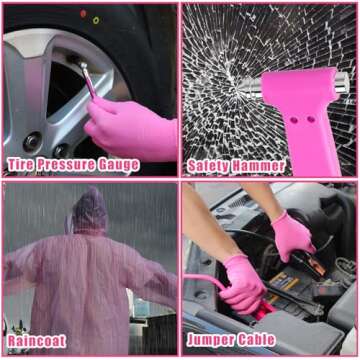 Tire Pressure Gauge

Safety Hammer

Raincoat

Jumper Cable