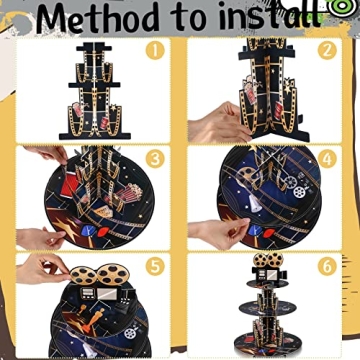 Method to install

1

2

3

4

5

6