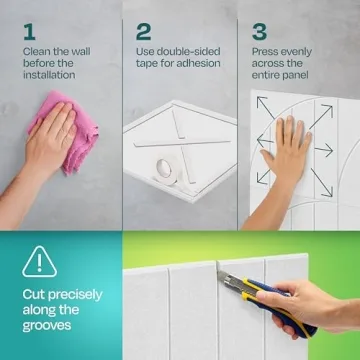 1
Clean the wall before the installation

2
Use double-sided tape for adhesion

3
Press evenly across the entire panel

Cut precisely along the grooves